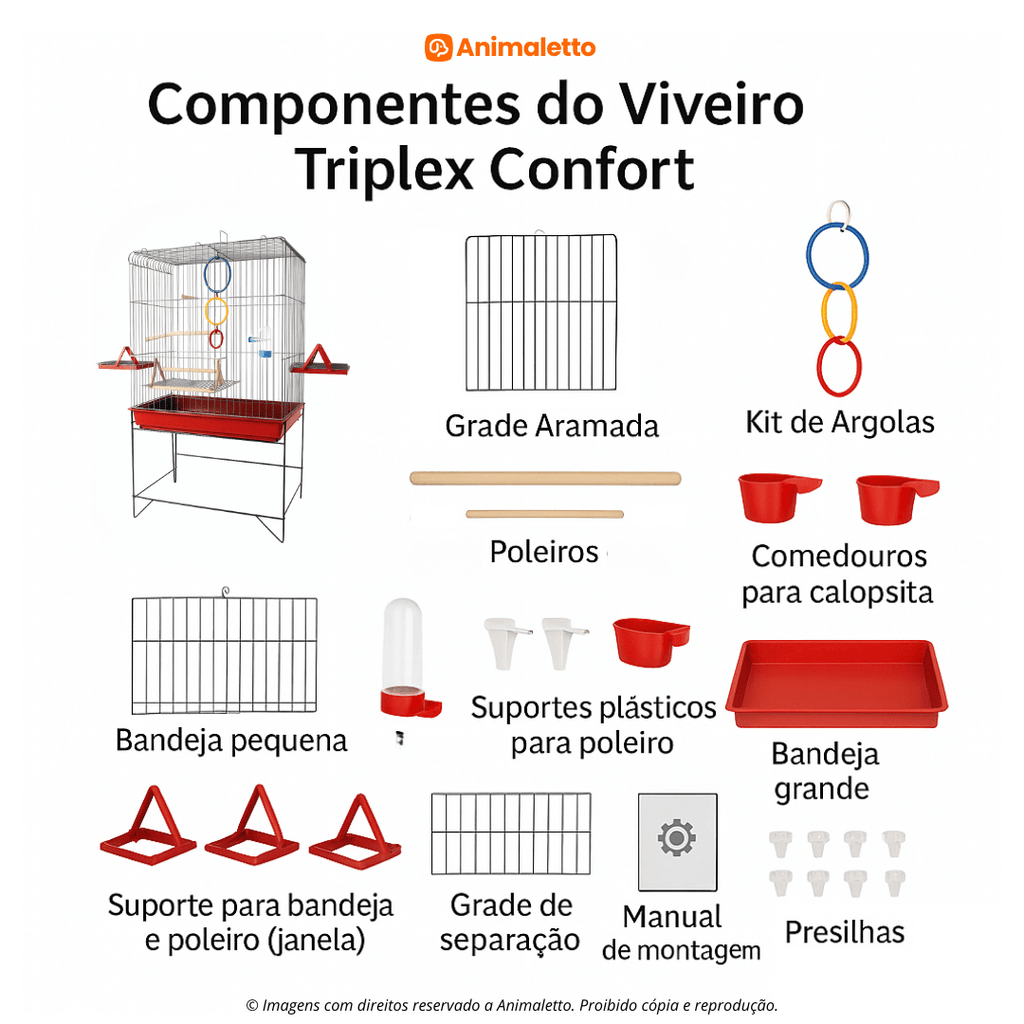 Animaletto

Componentes do Viveiro Triplex Confort

Grade Aramada

Kit de Argolas

Poleiros

Comedouros para calopsita

Bandeja pequena

Suportes plásticos para poleiro

Bandeja grande

Suporte para bandeja e poleiro (janela)

Grade de separação

Manual de montagem

Presilhas

© Imagens com direitos reservado a Animaletto. Proibido cópia e reprodução.