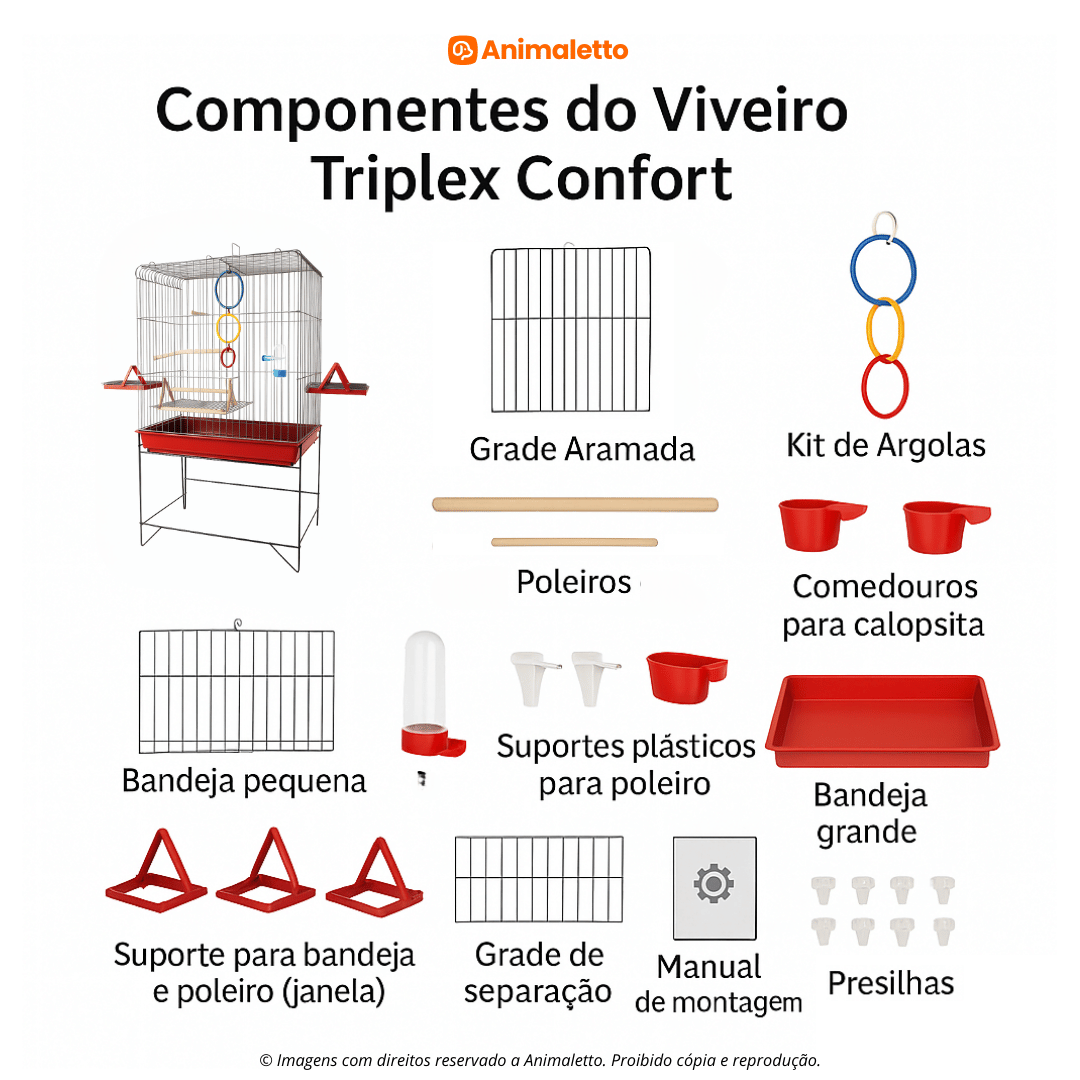 Animaletto

Componentes do Viveiro Triplex Confort

Grade Aramada

Kit de Argolas

Poleiros

Comedouros para calopsita

Bandeja pequena

Suportes plásticos para poleiro

Bandeja grande

Suporte para bandeja e poleiro (janela)

Grade de separação

Manual de montagem

Presilhas

© Imagens com direitos reservado a Animaletto. Proibido cópia e reprodução.