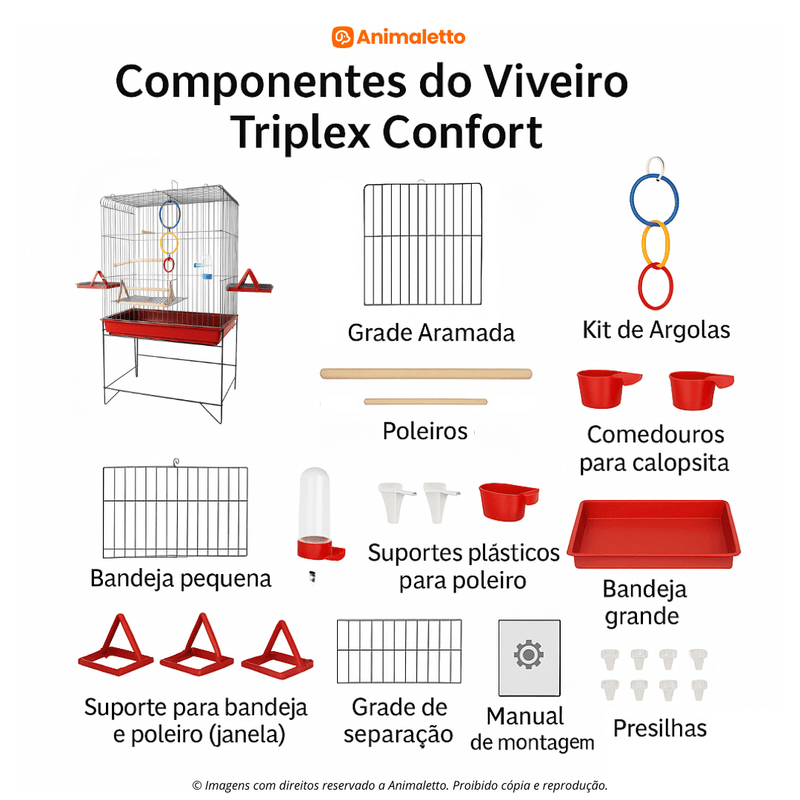 Animaletto

Componentes do Viveiro Triplex Confort

Grade Aramada

Kit de Argolas

Poleiros

Comedouros para calopsita

Bandeja pequena

Suportes plásticos para poleiro

Bandeja grande

Suporte para bandeja e poleiro (janela)

Grade de separação

Manual de montagem

Presilhas

© Imagens com direitos reservado a Animaletto. Proibido cópia e reprodução.